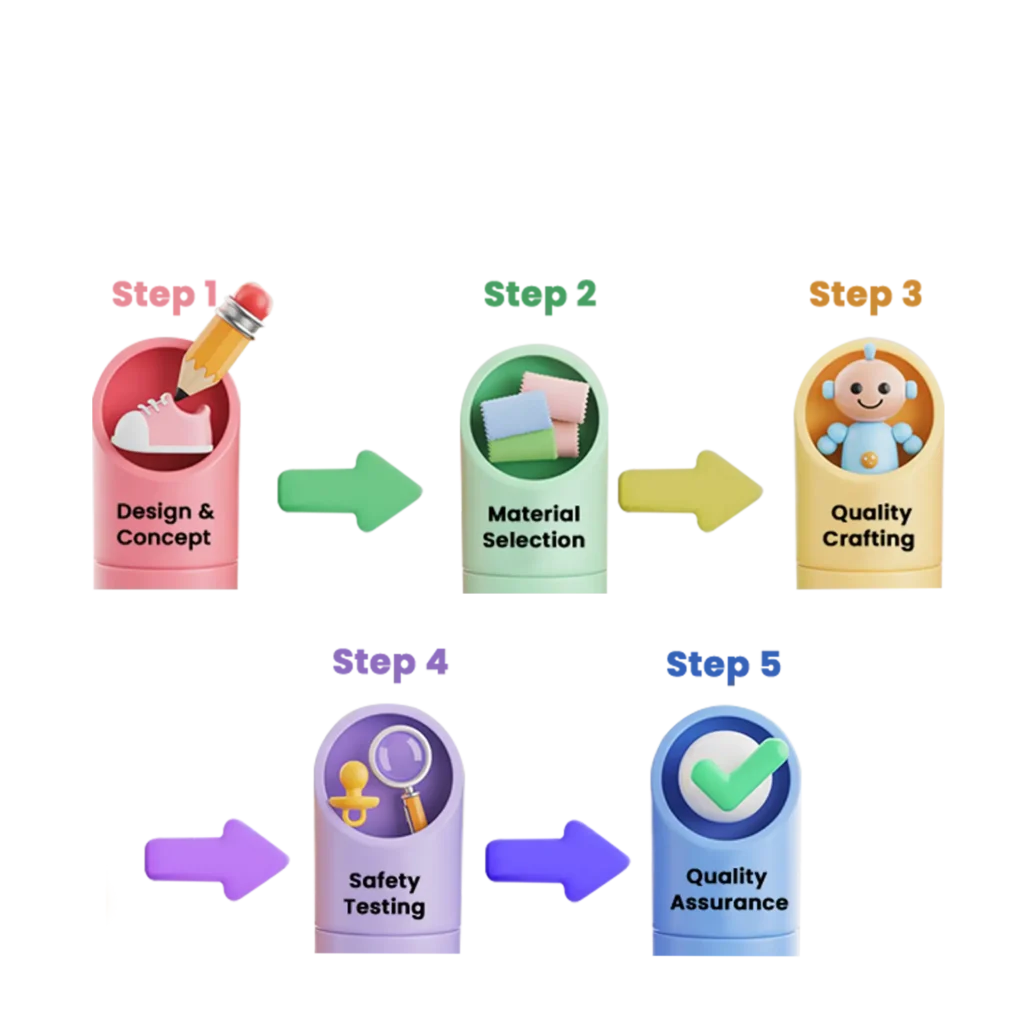 Step 1
Design & Concept

Step 2
Material Selection

Step 3
Quality Crafting

Step 4
Safety Testing

Step 5
Quality Assurance